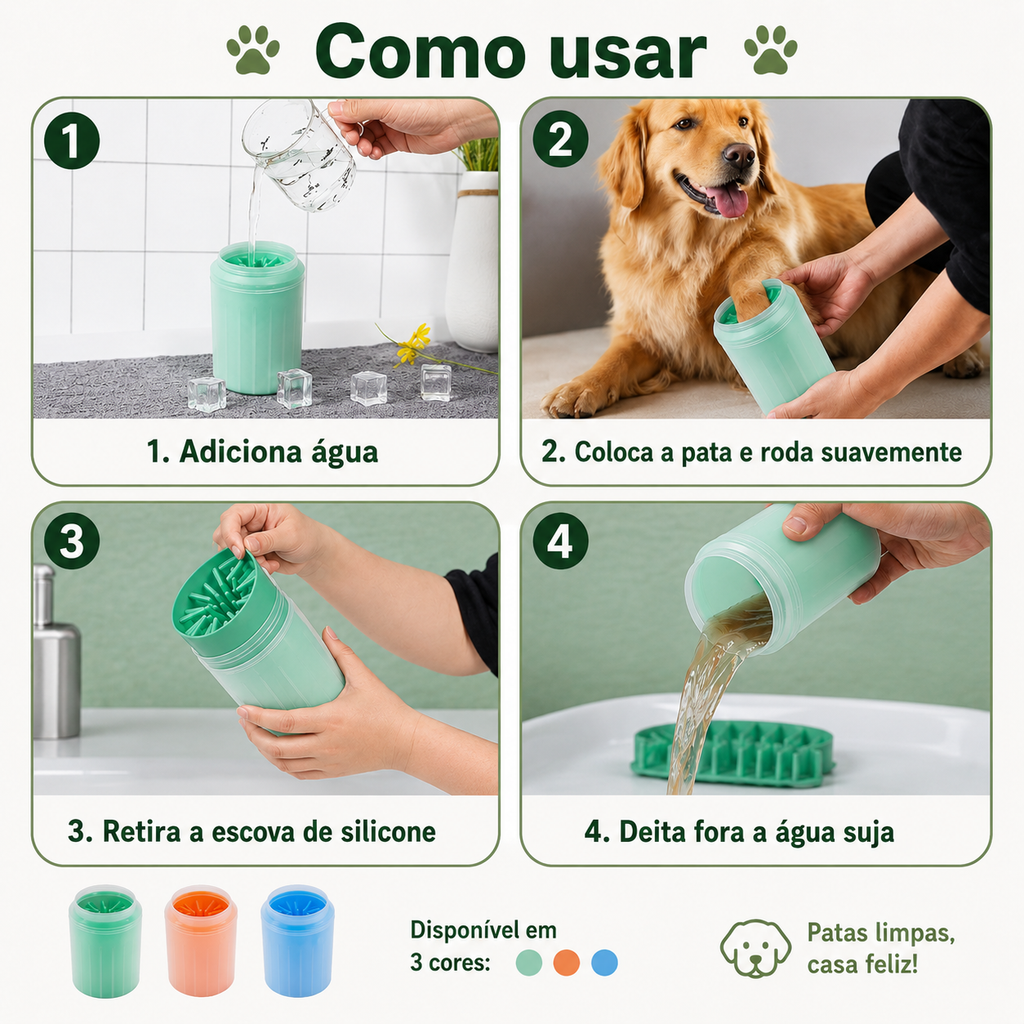 Como usar

1

1. Adiciona água

2

2. Coloca a pata e roda suavemente

3

3. Retira a escova de silicone

4

4. Deita fora a água suja

Disponível em 3 cores:

Patas limpas, casa feliz!